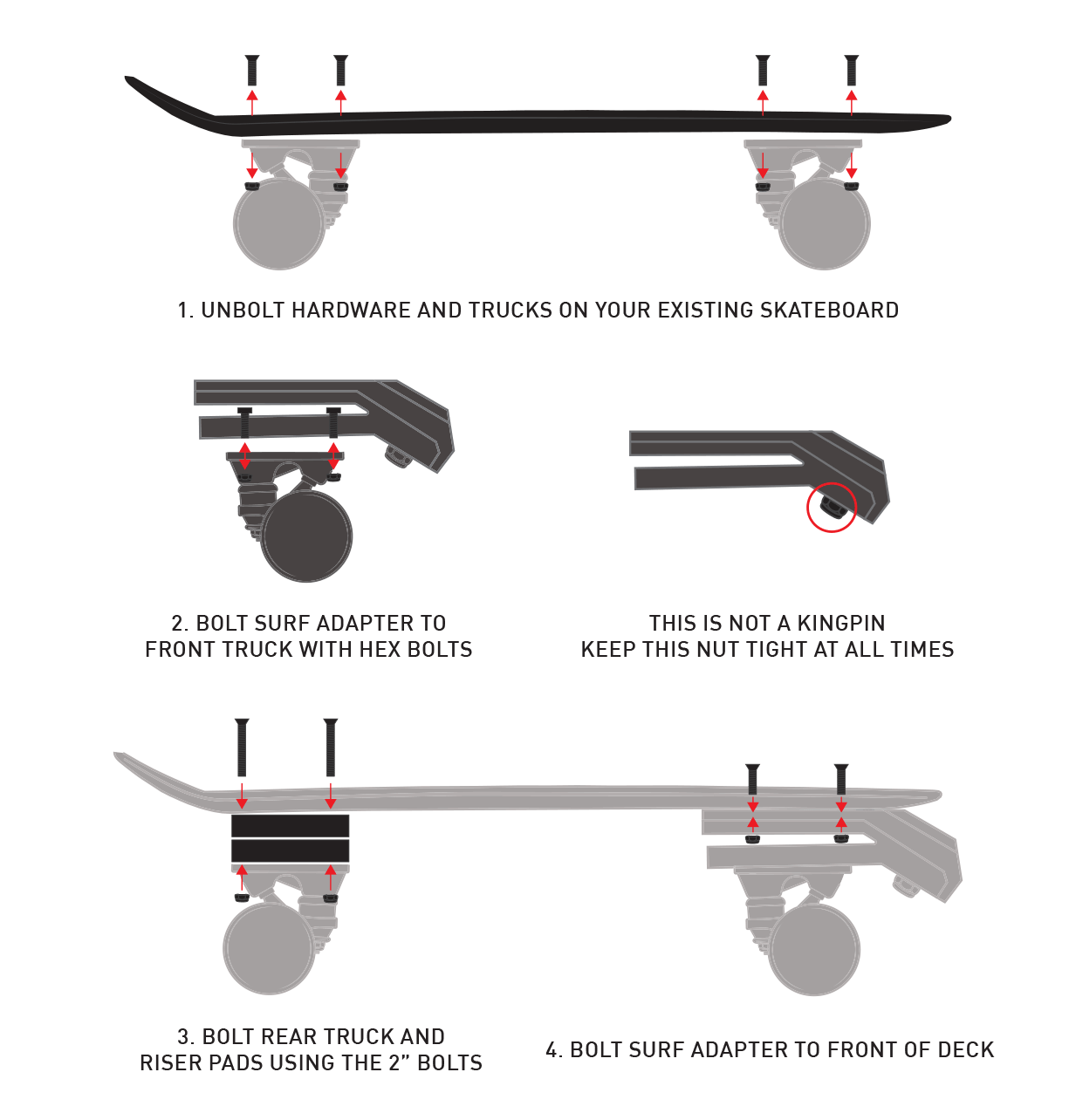 1. UNBOLT HARDWARE AND TRUCKS ON YOUR EXISTING SKATEBOARD

2. BOLT SURF ADAPTER TO FRONT TRUCK WITH HEX BOLTS

THIS IS NOT A KINGPIN
KEEP THIS NUT TIGHT AT ALL TIMES

3. BOLT REAR TRUCK AND RISER PADS USING THE 2” BOLTS

4. BOLT SURF ADAPTER TO FRONT OF DECK